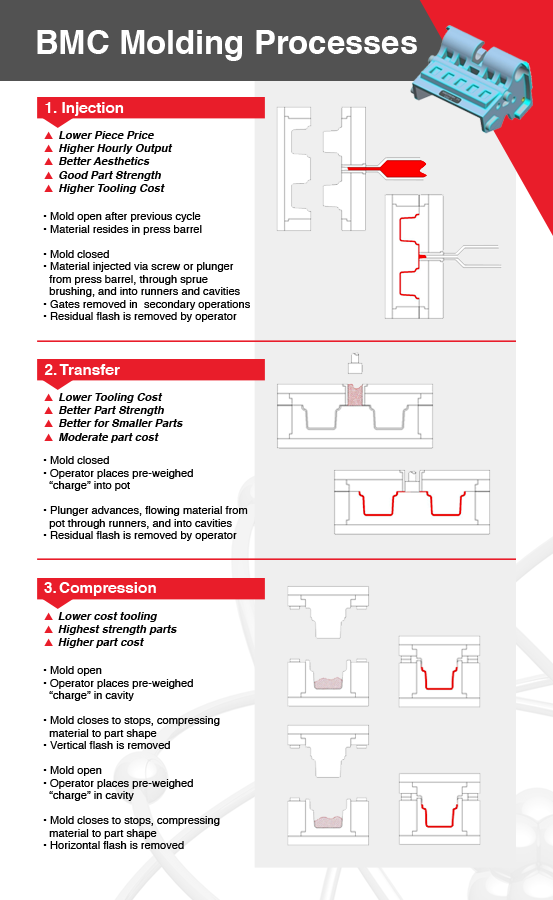 BMC Molding Processes

1. Injection

▲ Lower Piece Price
▲ Higher Hourly Output
▲ Better Aesthetics
▲ Good Part Strength
▲ Higher Tooling Cost

• Mold open after previous cycle
• Material resides in press barrel

• Mold closed
• Material injected via screw or plunger from press barrel, through sprue brushing, and into runners and cavities
• Gates removed in secondary operations
• Residual flash is removed by operator

2. Transfer

▲ Lower Tooling Cost
▲ Better Part Strength
▲ Better for Smaller Parts
▲ Moderate part cost

• Mold closed
• Operator places pre-weighed "charge" into pot

• Plunger advances, flowing material from pot through runners, and into cavities
• Residual flash is removed by operator

3. Compression

▲ Lower cost tooling
▲ Highest strength parts
▲ Higher part cost

• Mold open
• Operator places pre-weighed "charge" in cavity

• Mold closes to stops, compressing material to part shape
• Vertical flash is removed

• Mold open
• Operator places pre-weighed "charge" in cavity

• Mold closes to stops, compressing material to part shape
• Horizontal flash is removed